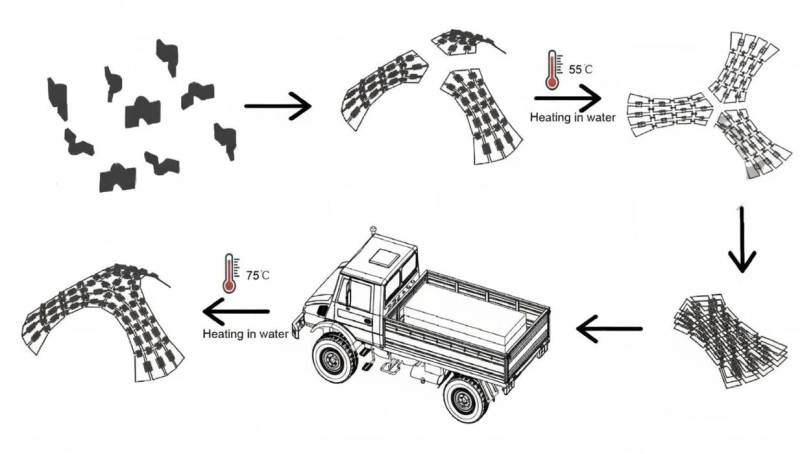 55℃
Heating in water

75℃
Heating in water