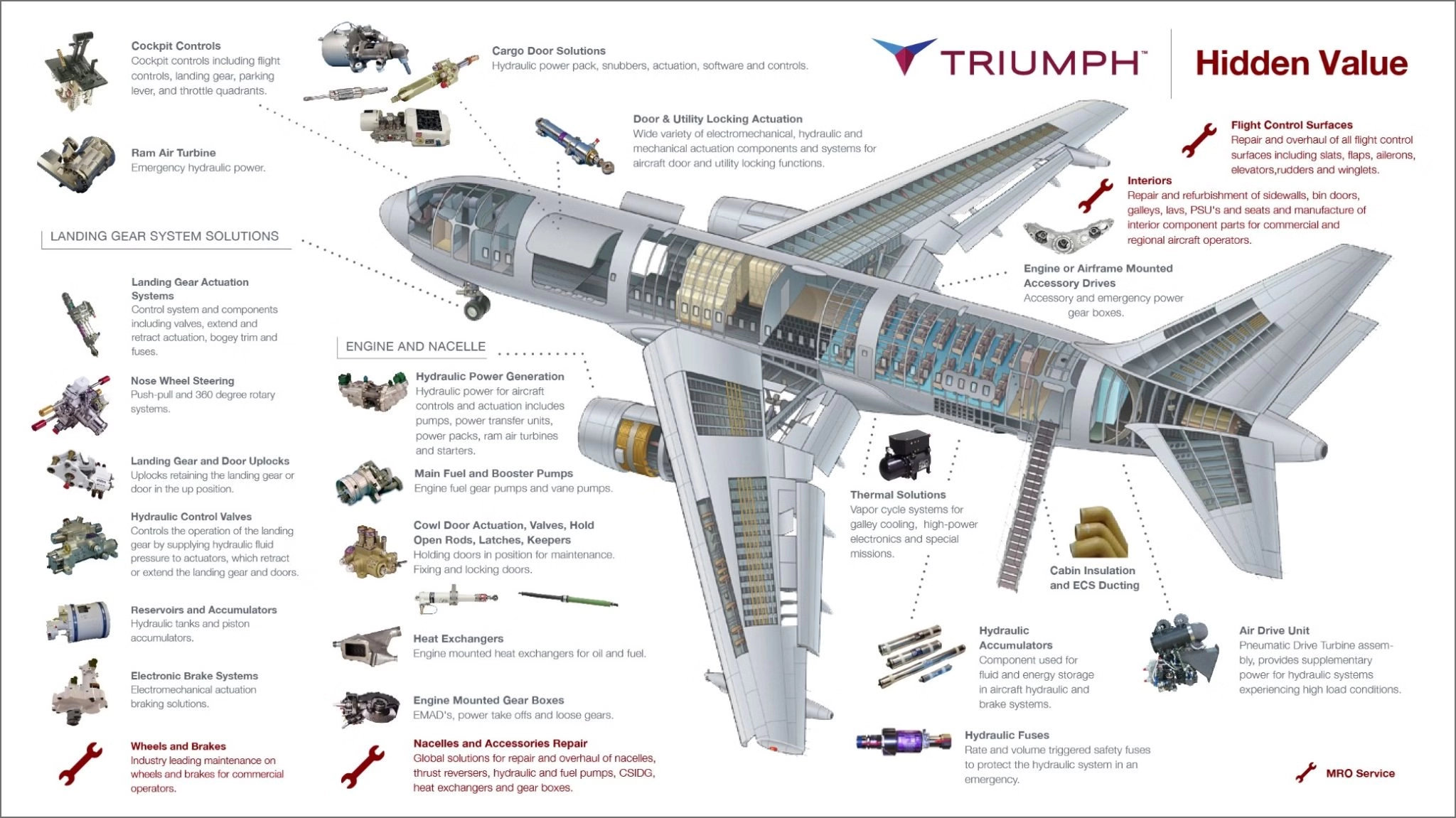 TRIUMPH™

Hidden Value

Cockpit Controls
Cockpit controls including flight controls, landing gear, parking lever, and throttle quadrants.

Ram Air Turbine
Emergency hydraulic power.

LANDING GEAR SYSTEM SOLUTIONS

Landing Gear Actuation Systems
Control system and components including valves, extend and retract actuation, bogey trim and fuses.

Nose Wheel Steering
Push-pull and 360 degree rotary systems.

Landing Gear and Door Uplocks
Uplocks retaining the landing gear or door in the up position.

Hydraulic Control Valves
Controls the operation of the landing gear by supplying hydraulic fluid pressure to actuators, which retract or extend the landing gear and doors.

Reservoirs and Accumulators
Hydraulic tanks and piston accumulators.

Electronic Brake Systems
Electromechanical actuation braking solutions.

Wheels and Brakes
Industry leading maintenance on wheels and brakes for commercial operators.

Cargo Door Solutions
Hydraulic power pack, snubbers, actuation, software and controls.

Door & Utility Locking Actuation
Wide variety of electromechanical, hydraulic and mechanical actuation components and systems for aircraft door and utility locking functions.

ENGINE AND NACELLE

Hydraulic Power Generation
Hydraulic power for aircraft controls and actuation includes pumps, power transfer units, power packs, ram air turbines and starters.

Main Fuel and Booster Pumps
Engine fuel gear pumps and vane pumps.

Cowl Door Actuation, Valves, Hold Open Rods, Latches, Keepers
Holding doors in position for maintenance. Fixing and locking doors.

Heat Exchangers
Engine mounted heat exchangers for oil and fuel.

Engine Mounted Gear Boxes
EMAD's, power take offs and loose gears.

Nacelles and Accessories Repair
Global solutions for repair and overhaul of nacelles, thrust reversers, hydraulic and fuel pumps, CSIDG, heat exchangers and gear boxes.

Flight Control Surfaces
Repair and overhaul of all flight control surfaces including slats, flaps, ailerons, elevators,rudders and winglets.

Interiors
Repair and refurbishment of sidewalls, bin doors, galleys, lavs, PSU's and seats and manufacture of interior component parts for commercial and regional aircraft operators.

Engine or Airframe Mounted Accessory Drives
Accessory and emergency power gear boxes.

Thermal Solutions
Vapor cycle systems for galley cooling, high-power electronics and special missions.

Cabin Insulation and ECS Ducting

Hydraulic Accumulators
Component used for fluid and energy storage in aircraft hydraulic and brake systems.

Air Drive Unit
Pneumatic Drive Turbine assembly, provides supplementary power for hydraulic systems experiencing high load conditions.

Hydraulic Fuses
Rate and volume triggered safety fuses to protect the hydraulic system in an emergency.

MRO Service